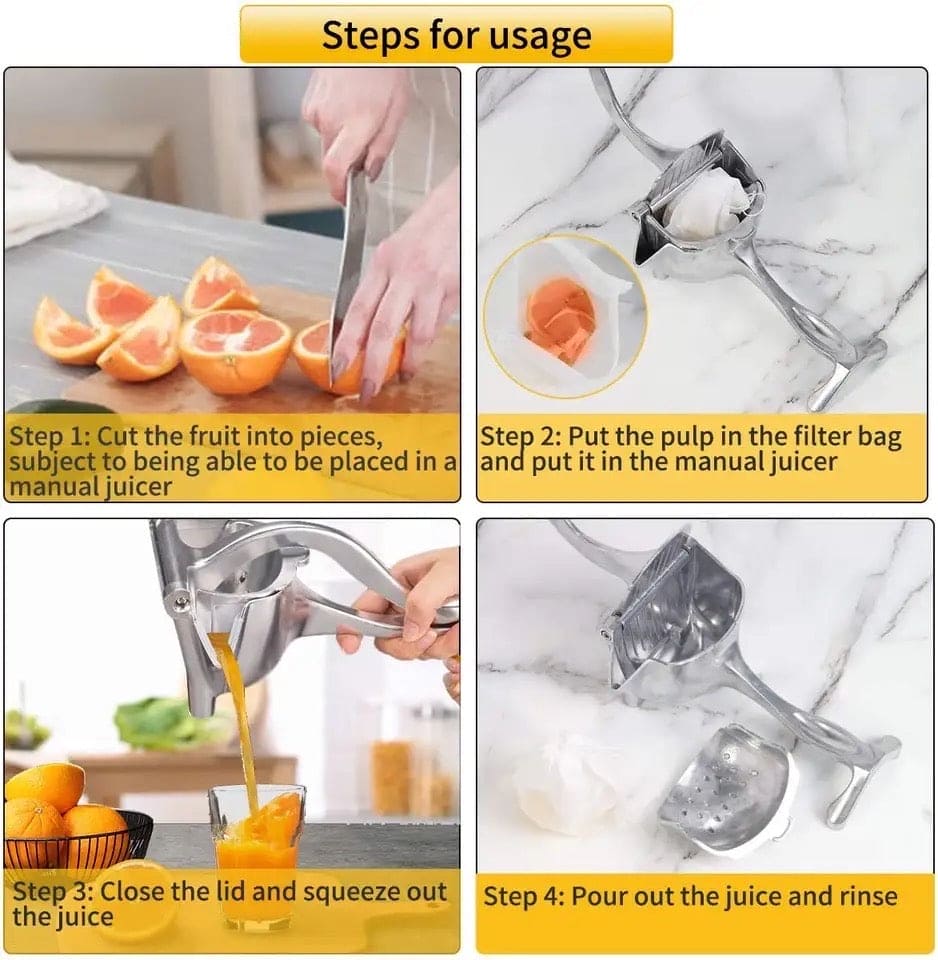 Steps for usage

Step 1: Cut the fruit into pieces, subject to being able to be placed in a manual juicer

Step 2: Put the pulp in the filter bag and put it in the manual juicer

Step 3: Close the lid and squeeze out the juice

Step 4: Pour out the juice and rinse